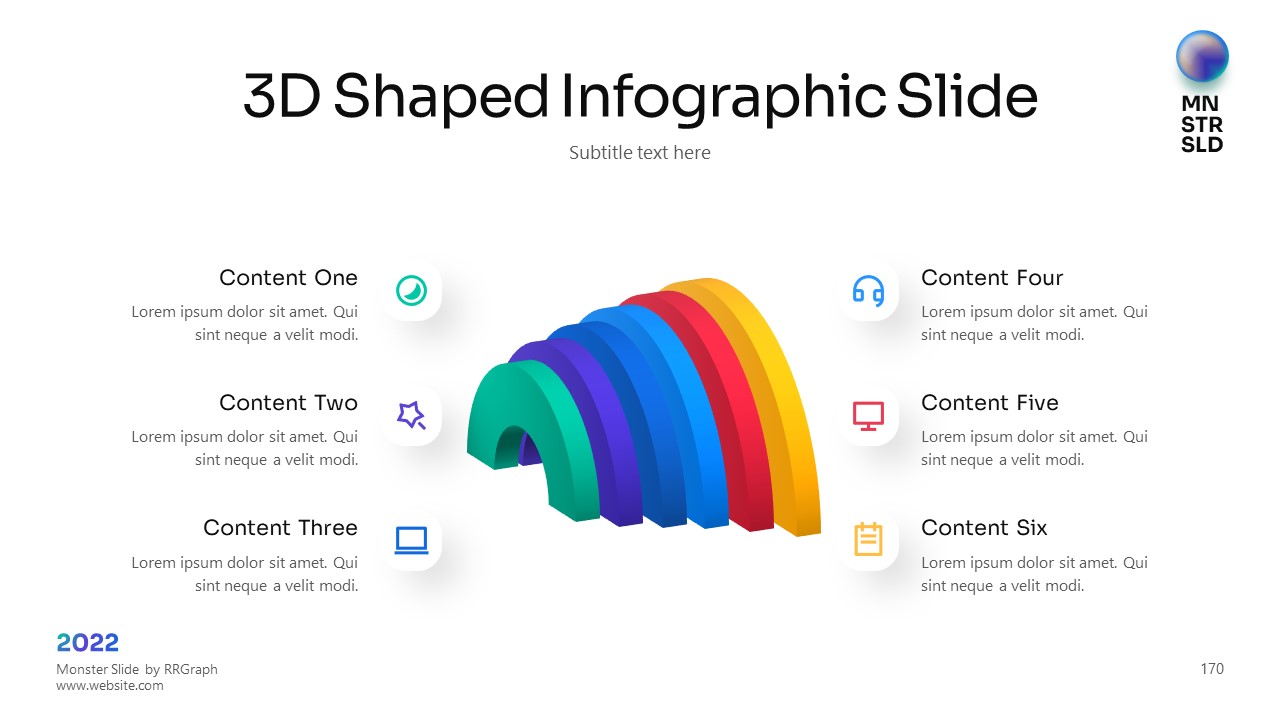 3D Shaped Infographic Slide

Subtitle text here

MN
STR
SLD

Content One

Lorem ipsum dolor sit amet. Qui sint neque a velit modi.

Content Two

Lorem ipsum dolor sit amet. Qui sint neque a velit modi.

Content Three

Lorem ipsum dolor sit amet. Qui sint neque a velit modi.

Content Four

Lorem ipsum dolor sit amet. Qui sint neque a velit modi.

Content Five

Lorem ipsum dolor sit amet. Qui sint neque a velit modi.

Content Six

Lorem ipsum dolor sit amet. Qui sint neque a velit modi.

2022

Monster Slide by RRGraph
www.website.com

170